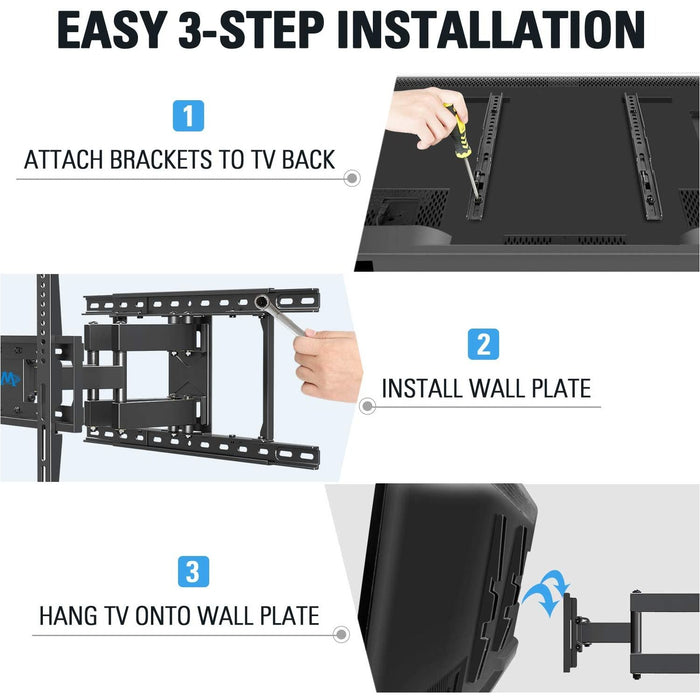 EASY 3-STEP INSTALLATION

1

ATTACH BRACKETS TO TV BACK

2

INSTALL WALL PLATE

3

HANG TV ONTO WALL PLATE