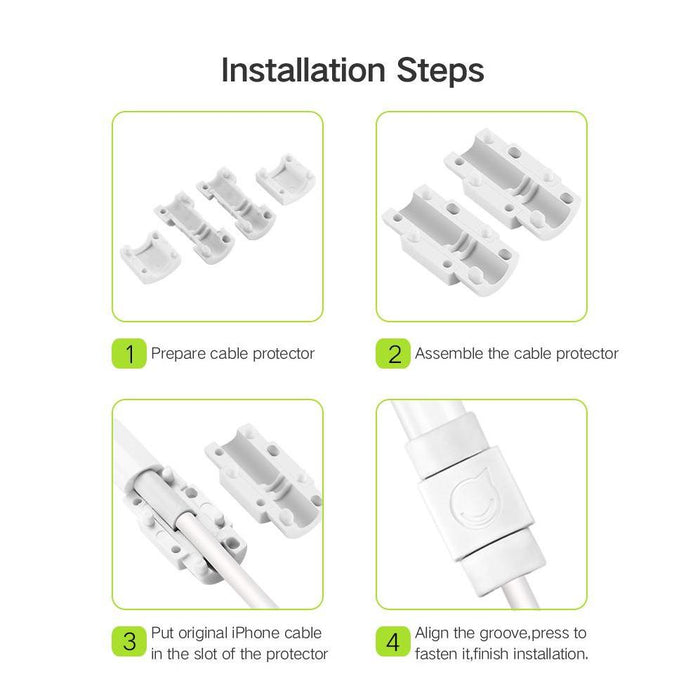 Installation Steps

1 Prepare cable protector

2 Assemble the cable protector

3 Put original iPhone cable in the slot of the protector

4 Align the groove,press to fasten it,finish installation.