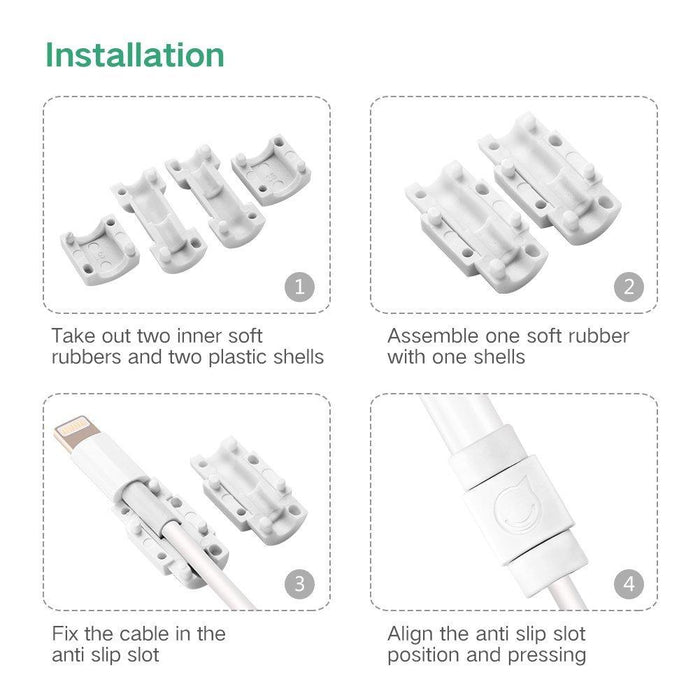 Installation

1

Take out two inner soft rubbers and two plastic shells

2

Assemble one soft rubber with one shells

3

Fix the cable in the anti slip slot

4

Align the anti slip slot position and pressing