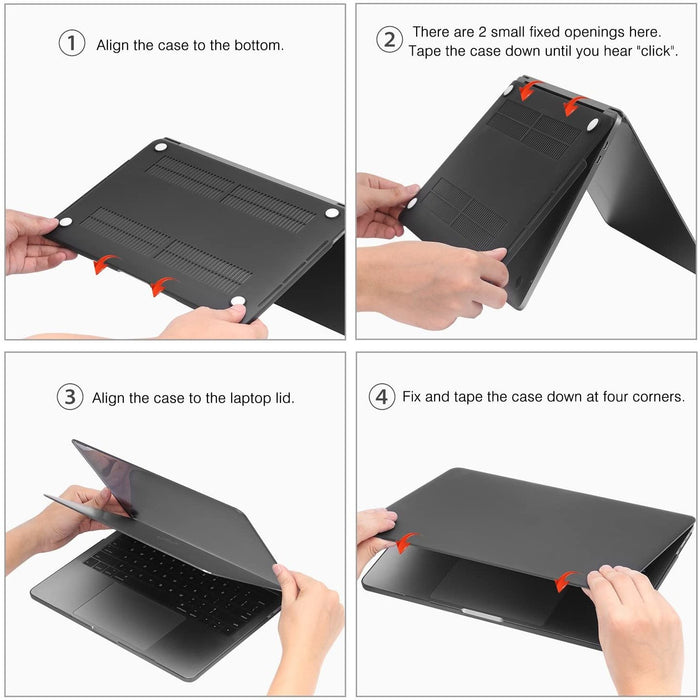 ① Align the case to the bottom.

② There are 2 small fixed openings here. Tape the case down until you hear "click".

③ Align the case to the laptop lid.

④ Fix and tape the case down at four corners.