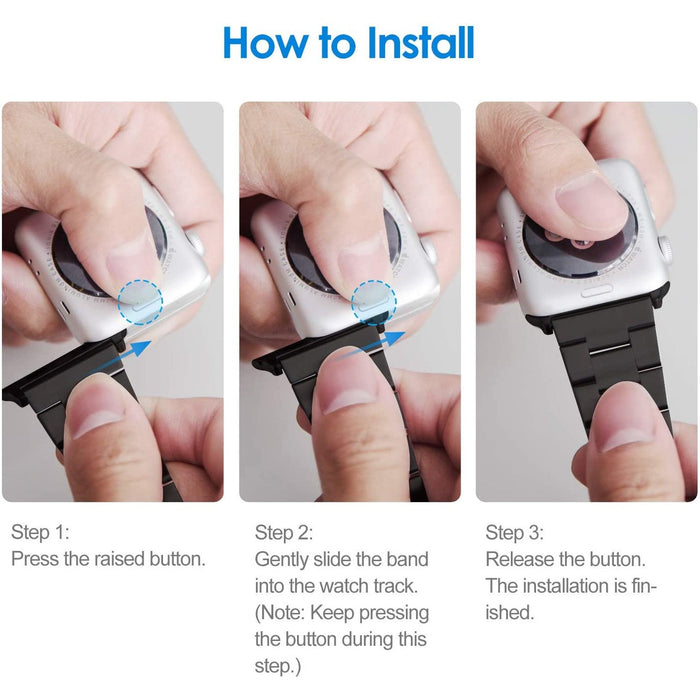 How to Install

Step 1:
Press the raised button.

Step 2:
Gently slide the band into the watch track. (Note: Keep pressing the button during this step.)

Step 3:
Release the button. The installation is finished.