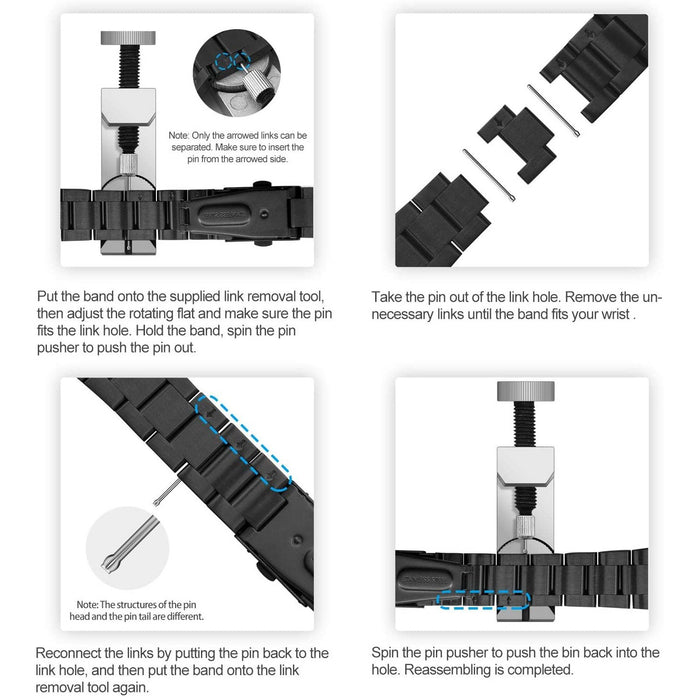 Note: Only the arrowed links can be separated. Make sure to insert the pin from the arrowed side.

Put the band onto the supplied link removal tool, then adjust the rotating flat and make sure the pin fits the link hole. Hold the band, spin the pin pusher to push the pin out.

Take the pin out of the link hole. Remove the unnecessary links until the band fits your wrist .

Note: The structures of the pin head and the pin tail are different.

Reconnect the links by putting the pin back to the link hole, and then put the band onto the link removal tool again.

Spin the pin pusher to push the bin back into the hole. Reassembling is completed.