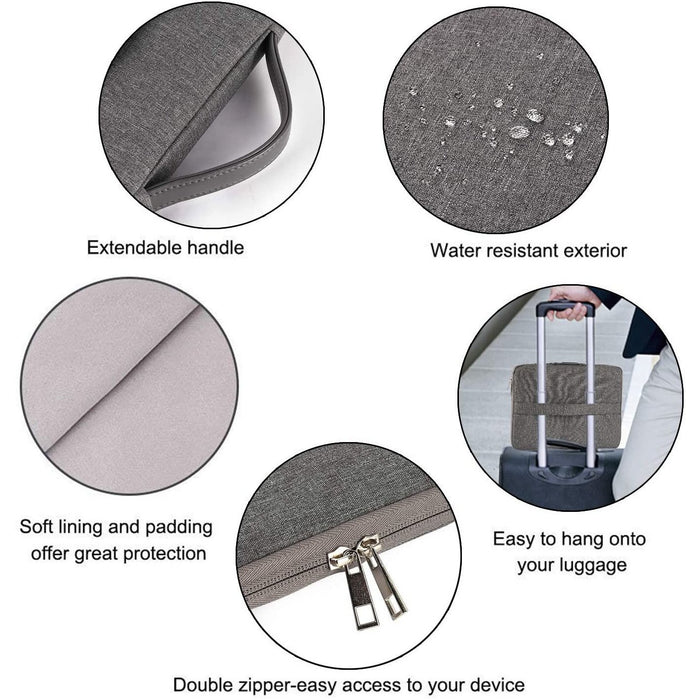 Extendable handle

Water resistant exterior

Soft lining and padding offer great protection

Easy to hang onto your luggage

Double zipper-easy access to your device